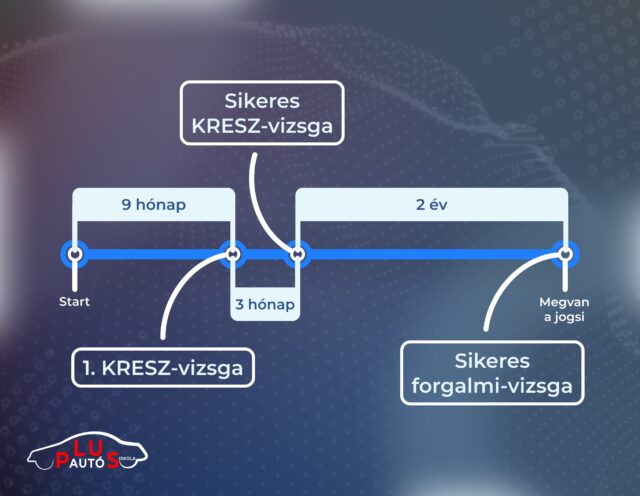 Sikeres KRESZ-vizsga

9 hónap

2 év

Start

3 hónap

Megvan a jogsi

1. KRESZ-vizsga

Sikeres forgalmi-vizsga

PLUS AUTÓS ISKOLA